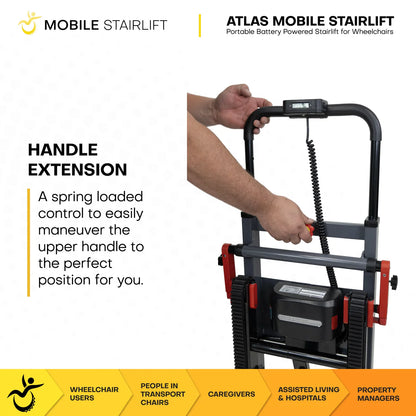 MOBILE STAIRLIFT

ATLAS MOBILE STAIRLIFT
Portable Battery Powered Stairlift for Wheelchairs

HANDLE EXTENSION

A spring loaded control to easily maneuver the upper handle to the perfect position for you.

WHEELCHAIR USERS

PEOPLE IN TRANSPORT CHAIRS

CAREGIVERS

ASSISTED LIVING & HOSPITALS

PROPERTY MANAGERS