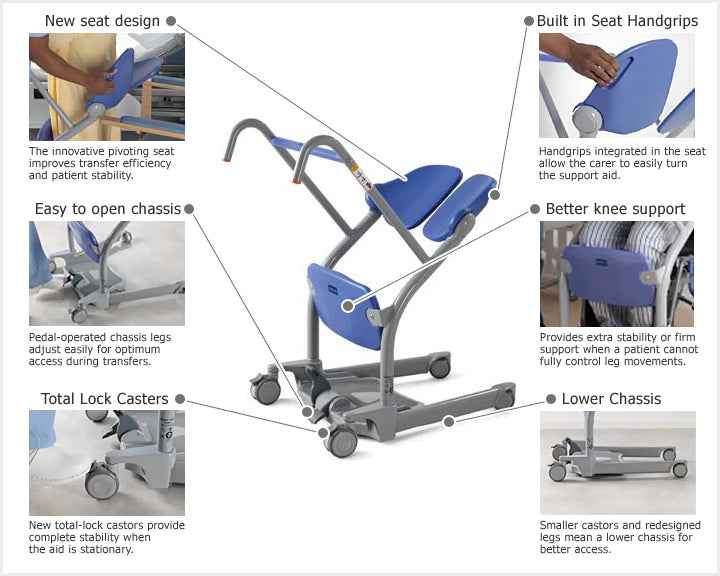 New seat design

The innovative pivoting seat improves transfer efficiency and patient stability.

Easy to open chassis

Pedal-operated chassis legs adjust easily for optimum access during transfers.

Total Lock Casters

New total-lock castors provide complete stability when the aid is stationary.

Built in Seat Handgrips

Handgrips integrated in the seat allow the carer to easily turn the support aid.

Better knee support

Provides extra stability or firm support when a patient cannot fully control leg movements.

Lower Chassis

Smaller castors and redesigned legs mean a lower chassis for better access.