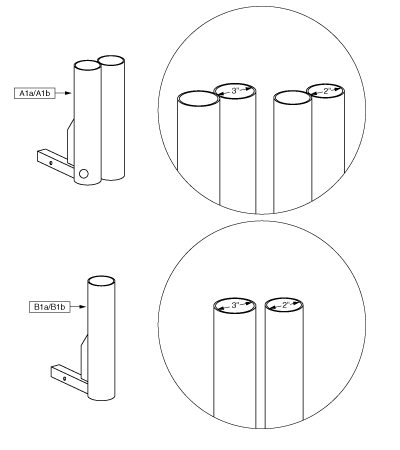 A1a/A1b

3"

2"

B1a/B1b

3"

2"