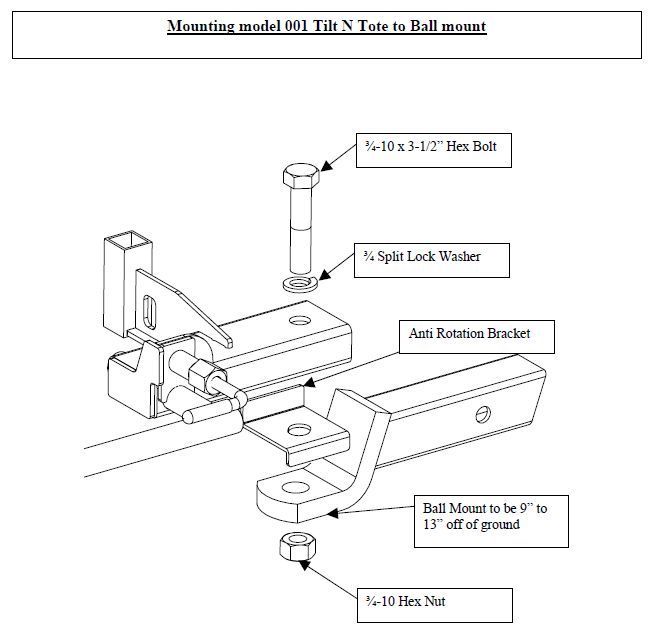 Mounting model 001 Tilt N Tote to Ball mount

¾-10 x 3-1/2" Hex Bolt

¾ Split Lock Washer

Anti Rotation Bracket

Ball Mount to be 9" to 13" off of ground

¾-10 Hex Nut