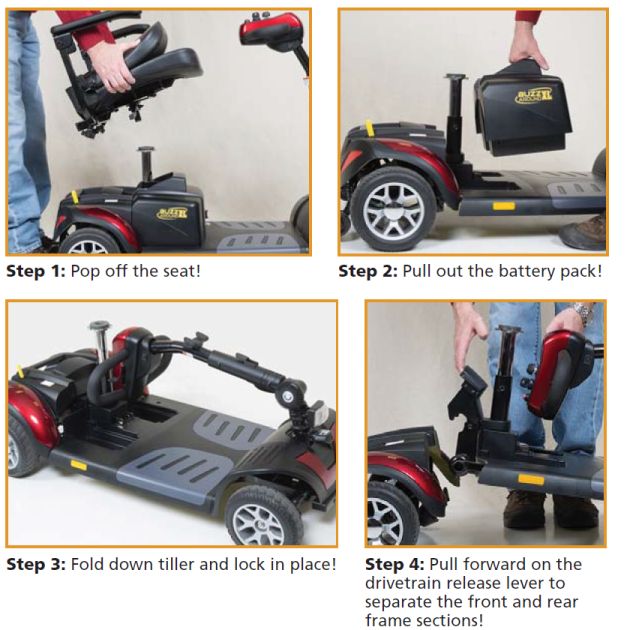 BUZZ AROUND XL

BUZZ AROUND XL

Step 1: Pop off the seat!

Step 2: Pull out the battery pack!

Step 3: Fold down tiller and lock in place!

Step 4: Pull forward on the drivetrain release lever to separate the front and rear frame sections!